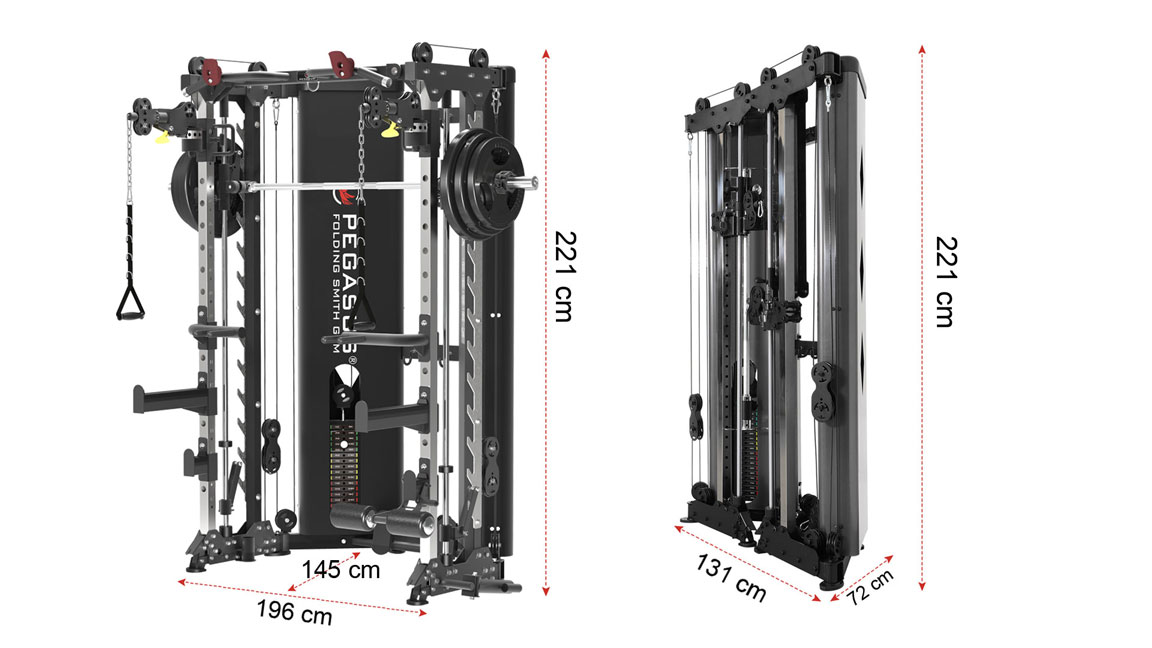 PEGASUS®
FOLDING SMITH GYM

221 cm

145 cm

196 cm

221 cm

131 cm

72 cm