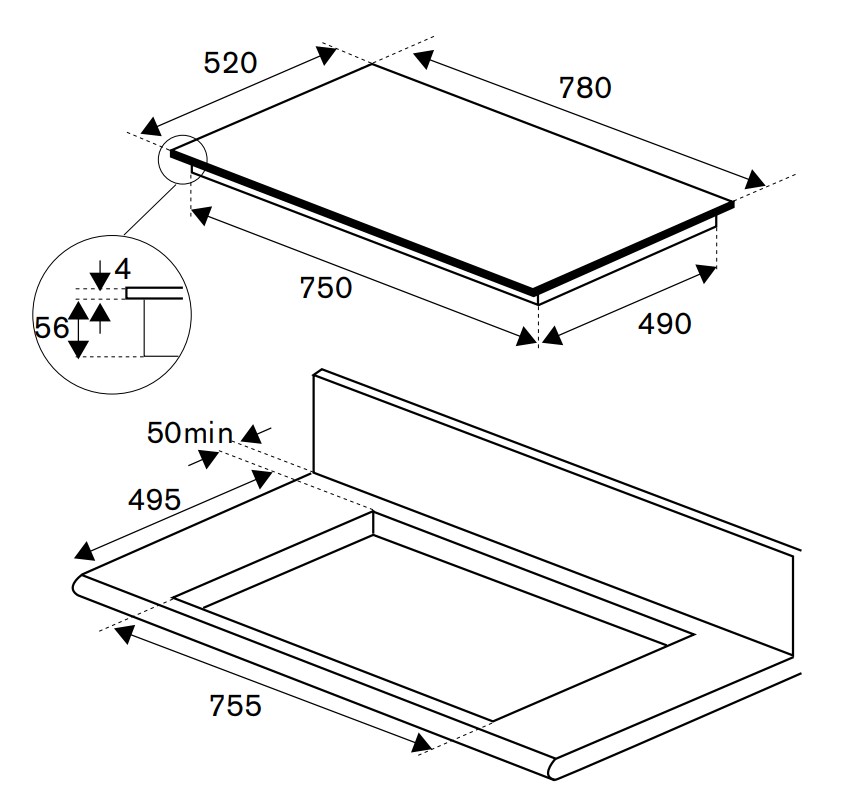 520
780
4
56
750
490
50min
495
755