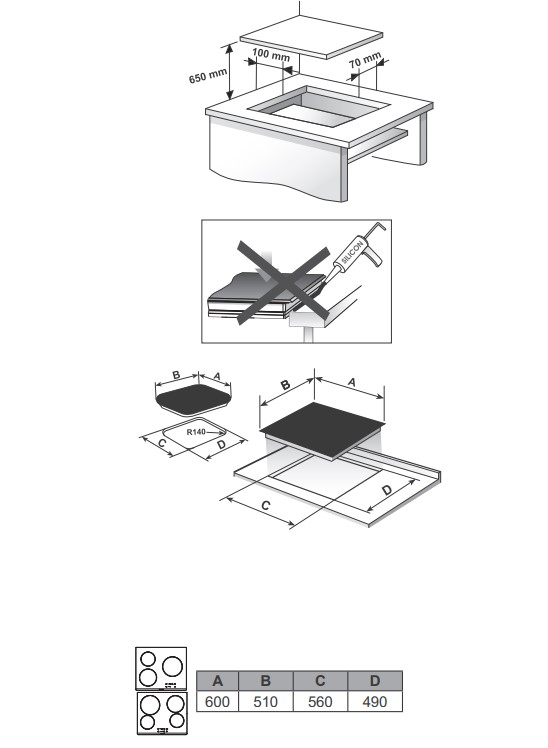 650 mm
100 mm
70 mm

SILICON

B
A
R140
C
D

B
A
C
D

| A | B | C | D |
|---|---|---|---|
| 600 | 510 | 560 | 490 |