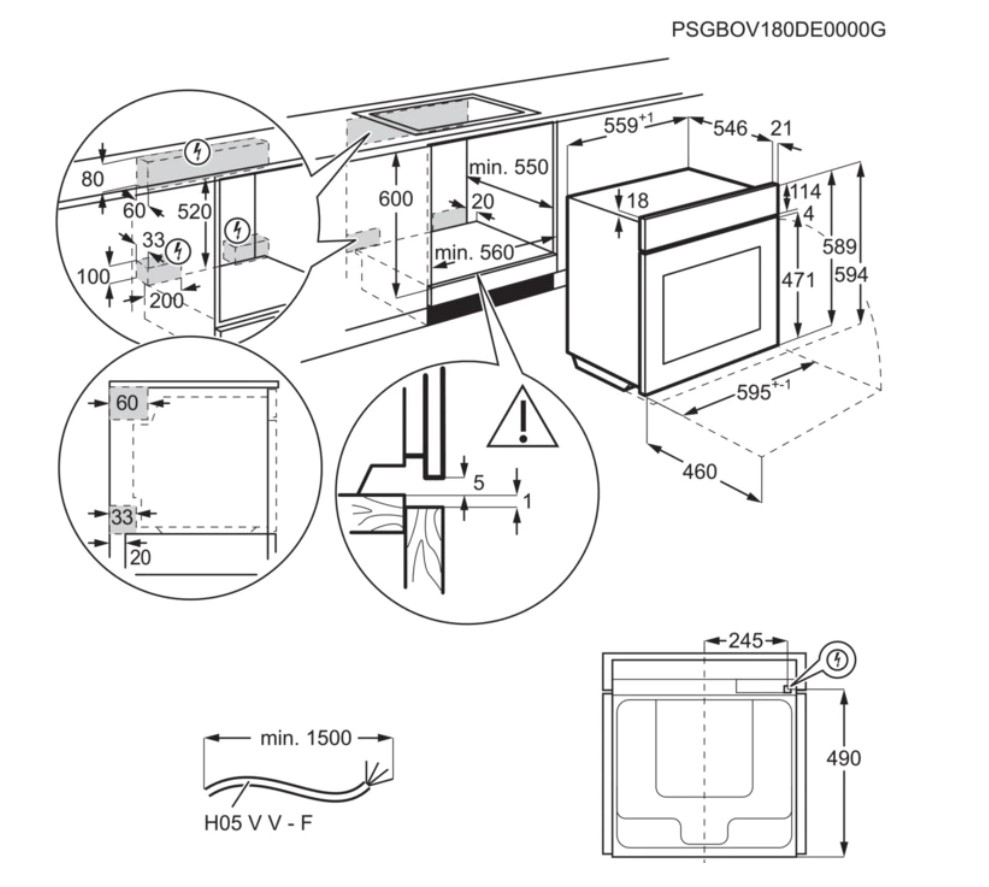 PSGBOV180DE0000G

80
60
520
33
100
200
600
min. 550
20
min. 560
$559^{+1}$
546
21
18
114
4
471
589
594
$595^{+-1}$
460
60
33
20
5
1
245
490
min. 1500
H05 V V - F