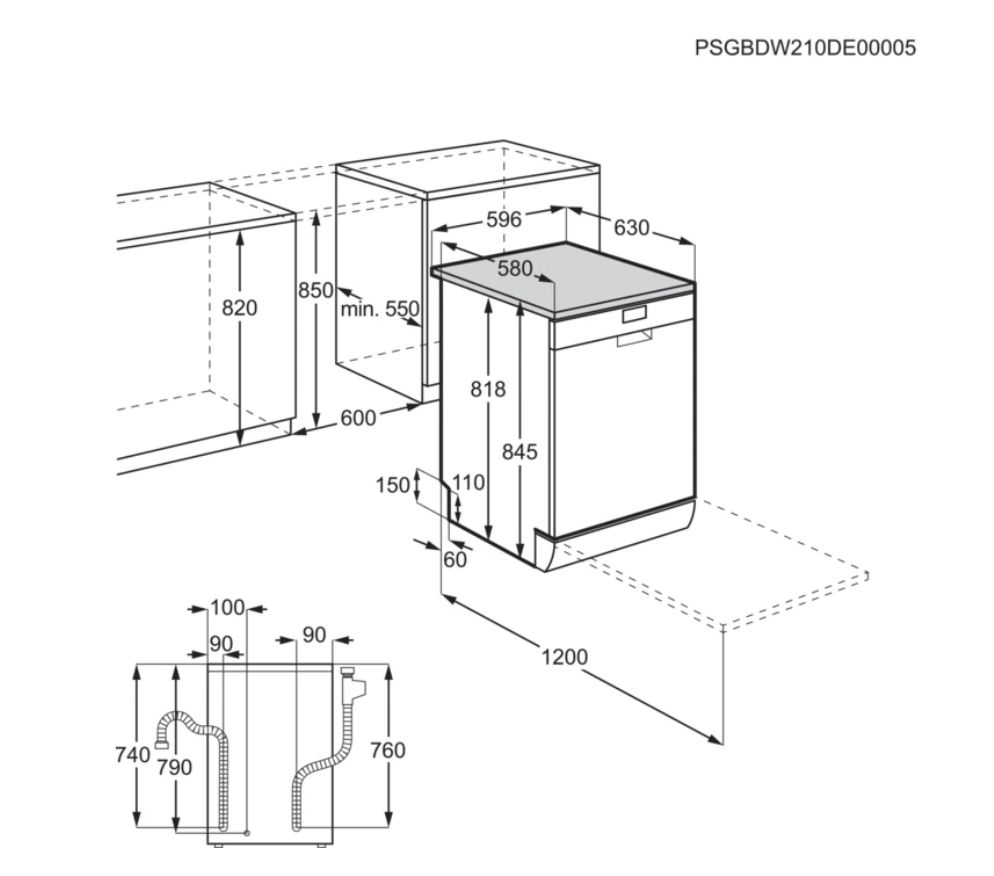 PSGBDW210DE00005

596
630
580
820
850
min. 550
818
845
600
150
110
60
1200
100
90
90
740
790
760